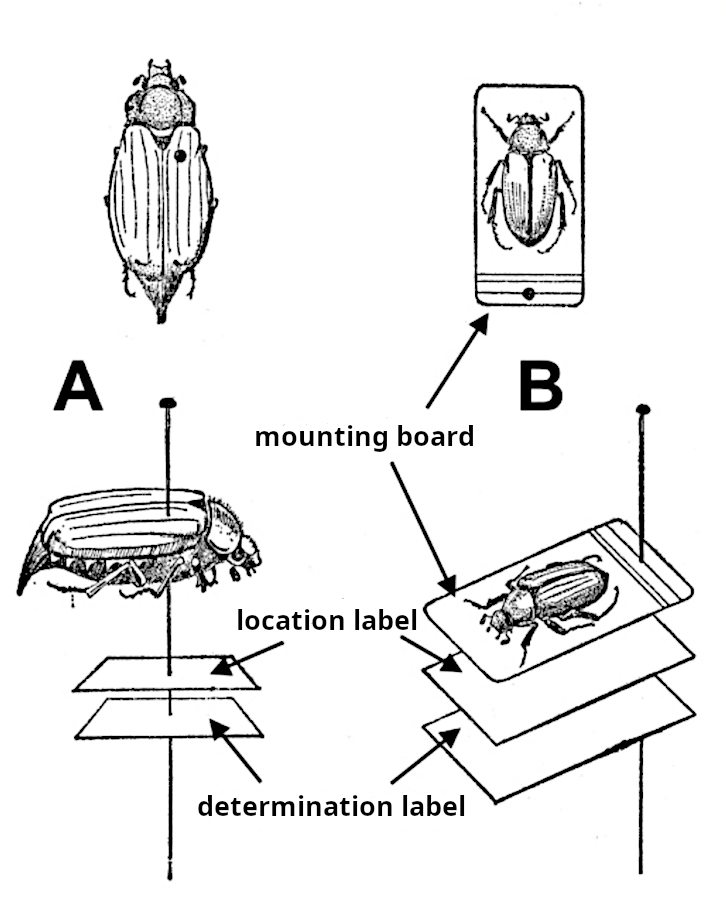 A

B

mounting board

location label

determination label